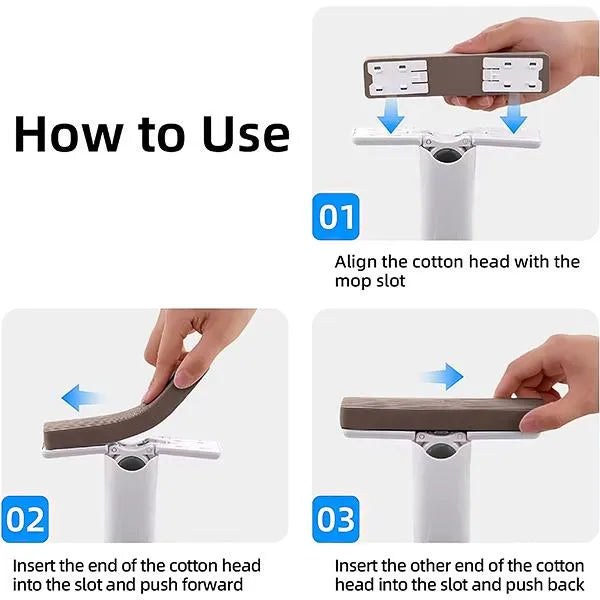 How to Use

01

Align the cotton head with the mop slot

02

Insert the end of the cotton head into the slot and push forward

03

Insert the other end of the cotton head into the slot and push back